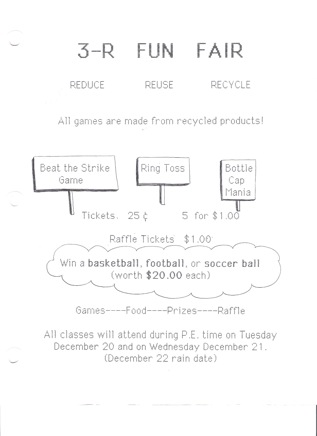 3-R FUN FAIR

REDUCE REUSE RECYCLE

All games are made from recycled products!

Beat the Strike Game

Ring Toss

Bottle Cap Mania

Tickets. 25 ¢ 5 for $1.00

Raffle Tickets $1.00

Win a basketball, football, or soccer ball (worth $20.00 each)

Games----Food----Prizes----Raffle

All classes will attend during P.E. time on Tuesday December 20 and on Wednesday December 21. (December 22 rain date)